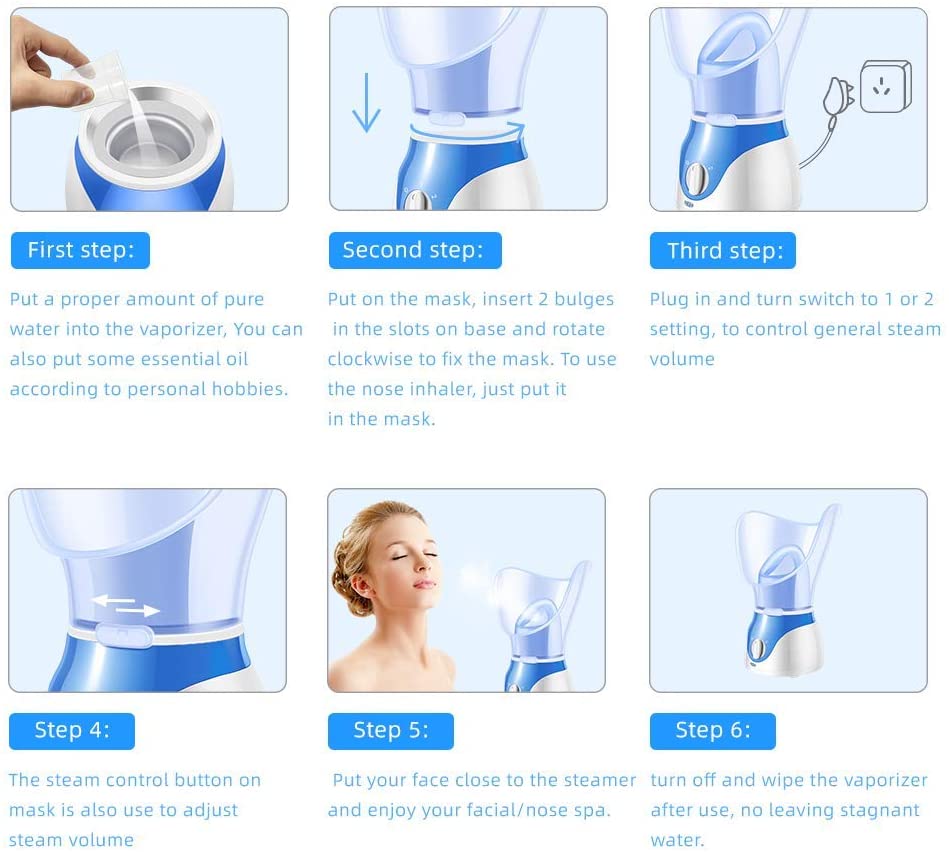 First step:

Put a proper amount of pure water into the vaporizer, You can also put some essential oil according to personal hobbies.

Second step:

Put on the mask, insert 2 bulges in the slots on base and rotate clockwise to fix the mask. To use the nose inhaler, just put it in the mask.

Third step:

Plug in and turn switch to 1 or 2 setting, to control general steam volume

Step 4:

The steam control button on mask is also use to adjust steam volume

Step 5:

Put your face close to the steamer and enjoy your facial/nose spa.

Step 6:

turn off and wipe the vaporizer after use, no leaving stagnant water.